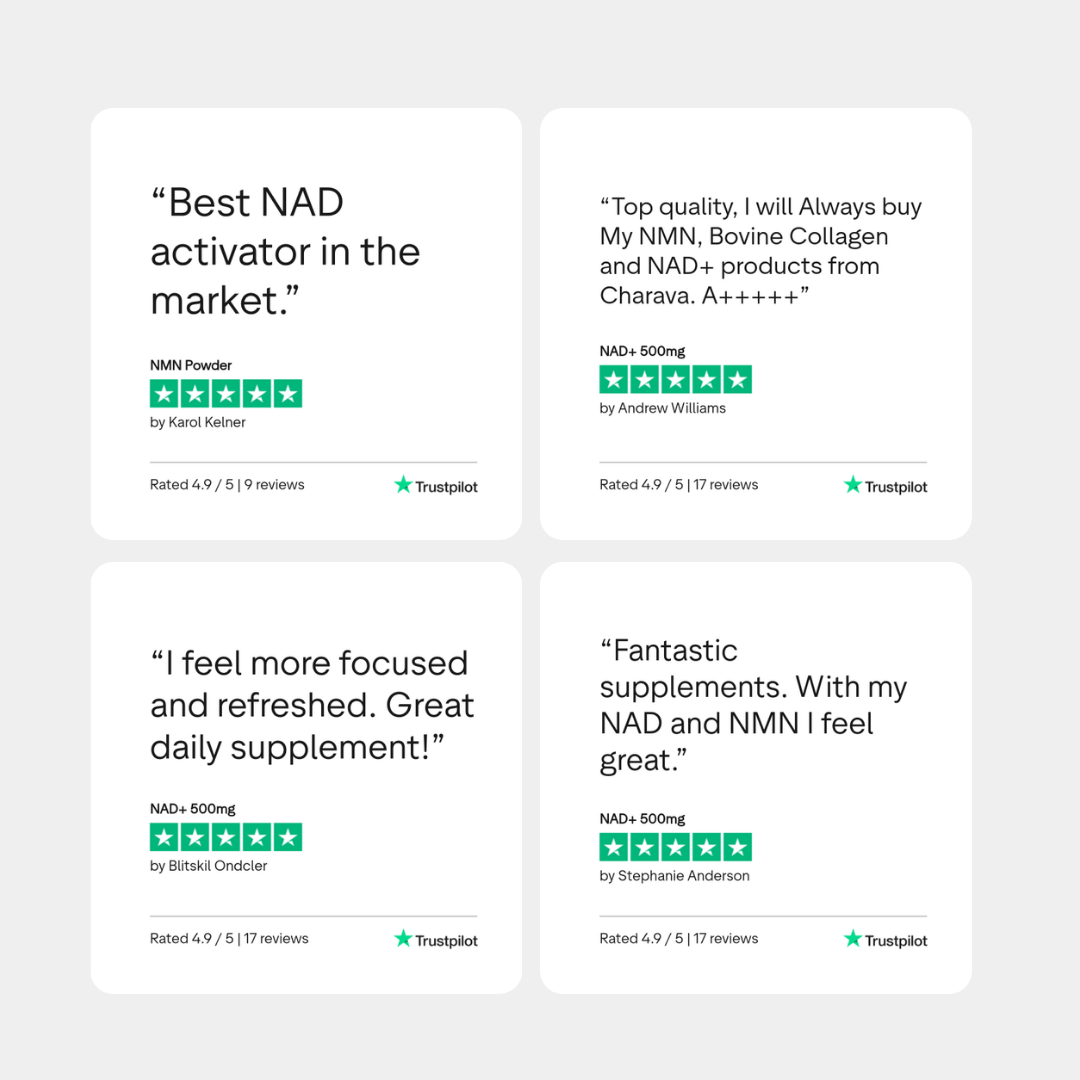 "Best NAD activator in the market."

NMN Powder

by Karol Kelner

Rated 4.9 / 5 | 9 reviews

Trustpilot

"Top quality, I will Always buy My NMN, Bovine Collagen and NAD+ products from Charava. A+++++"

NAD+ 500mg

by Andrew Williams

Rated 4.9 / 5 | 17 reviews

Trustpilot

"I feel more focused and refreshed. Great daily supplement!"

NAD+ 500mg

by Blitskil Ondcler

Rated 4.9 / 5 | 17 reviews

Trustpilot

"Fantastic supplements. With my NAD and NMN I feel great."

NAD+ 500mg

by Stephanie Anderson

Rated 4.9 / 5 | 17 reviews

Trustpilot